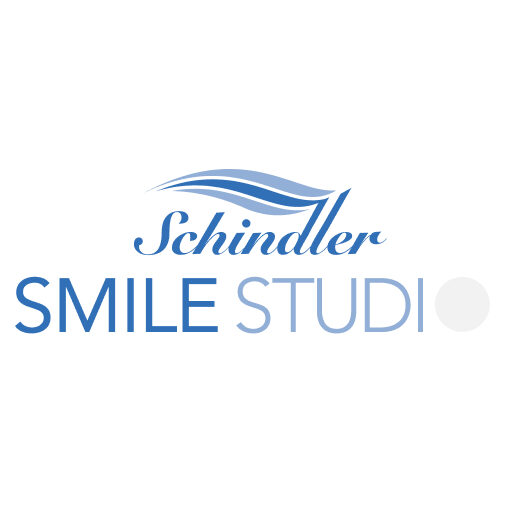 Schindler
SMILE STUDIO